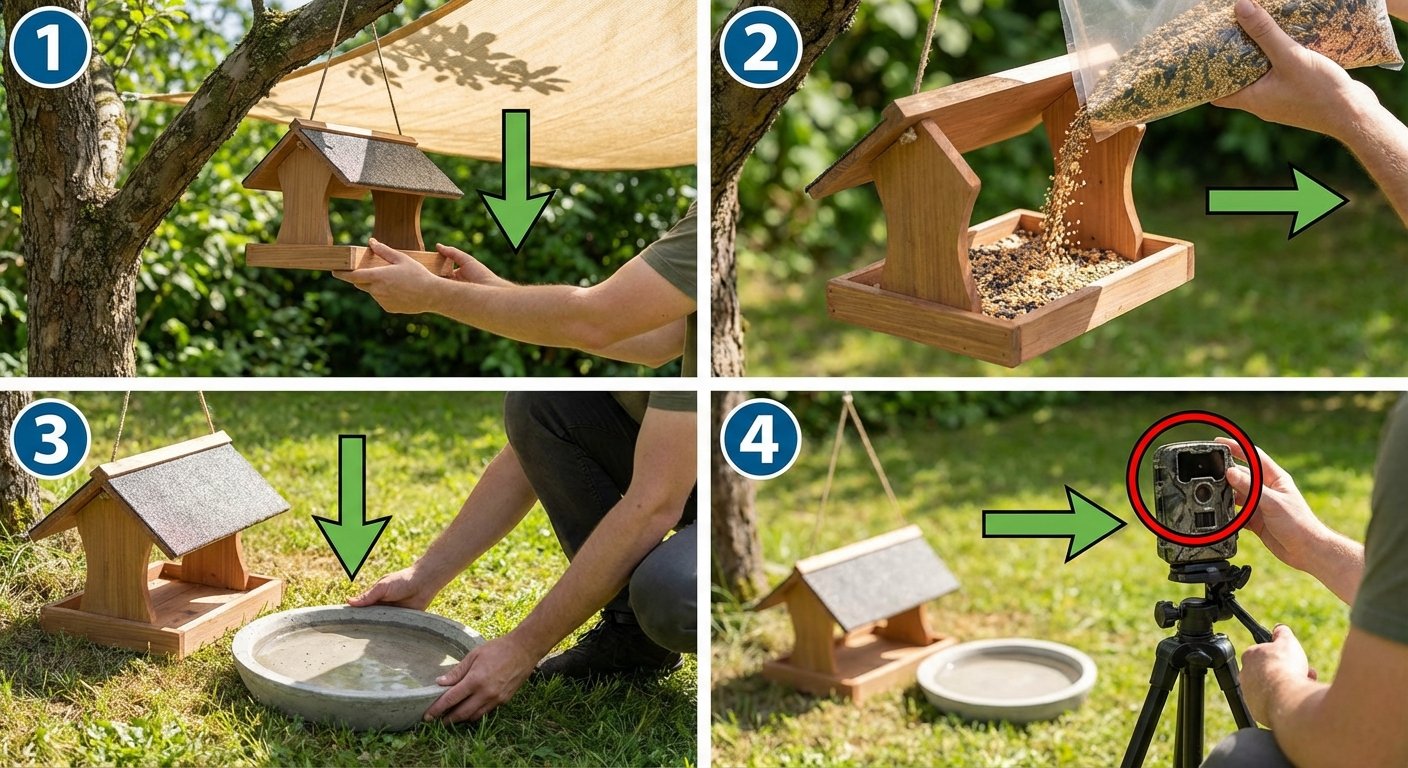 1

2

3

4